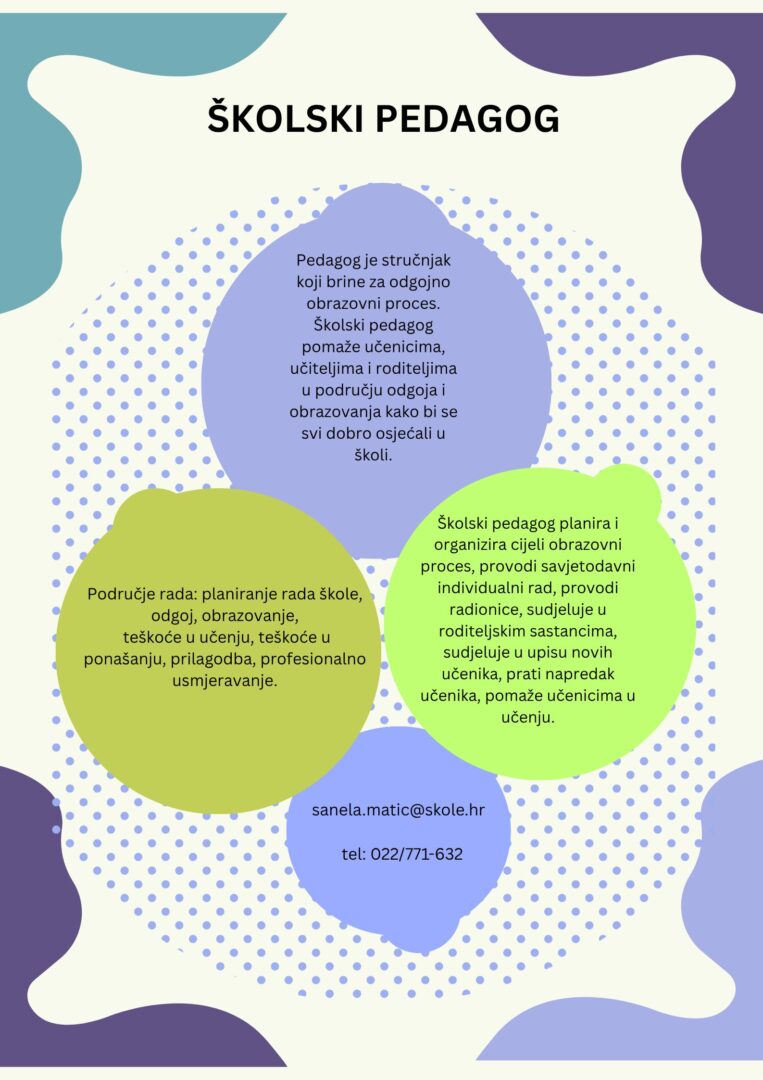 ŠKOLSKI PEDAGOG

Pedagog je stručnjak koji brine za odgojno obrazovni proces. Školski pedagog pomaže učenicima, učiteljima i roditeljima u području odgoja i obrazovanja kako bi se svi dobro osjećali u školi.

Područje rada: planiranje rada škole, odgoj, obrazovanje, teškoće u učenju, teškoće u ponašanju, prilagodba, profesionalno usmjeravanje.

Školski pedagog planira i organizira cijeli obrazovni proces, provodi savjetodavni individualni rad, provodi radionice, sudjeluje u roditeljskim sastancima, sudjeluje u upisu novih učenika, prati napredak učenika, pomaže učenicima u učenju.

sanela.matic@skole.hr

tel: 022/771-632